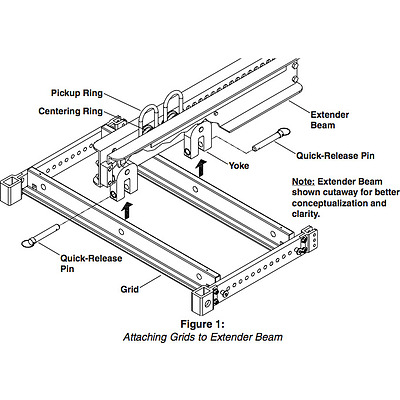 Pickup Ring

Centering Ring

Extender Beam

Quick-Release Pin

Yoke

Note: Extender Beam shown cutaway for better conceptualization and clarity.

Quick-Release Pin

Grid

Figure 1:
Attaching Grids to Extender Beam